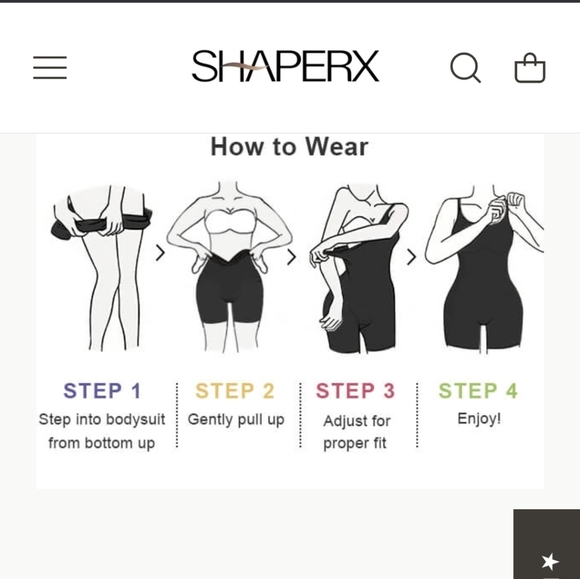 SHAPERX

How to Wear

STEP 1
Step into bodysuit from bottom up

STEP 2
Gently pull up

STEP 3
Adjust for proper fit

STEP 4
Enjoy!